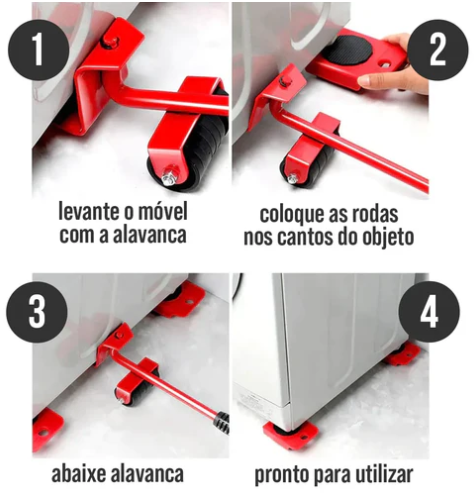 1

levante o móvel com a alavanca

2

coloque as rodas nos cantos do objeto

3

abaixe alavanca

4

pronto para utilizar