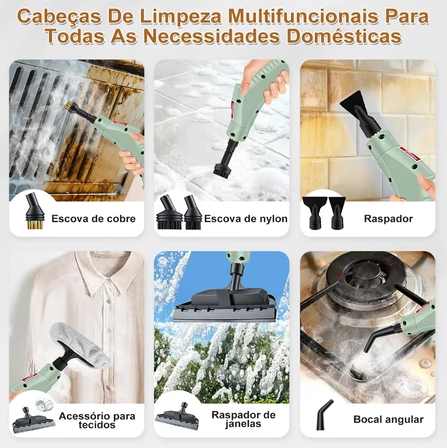 Cabeças De Limpeza Multifuncionais Para Todas As Necessidades Domésticas

Escova de cobre

Escova de nylon

Raspador

Acessório para tecidos

Raspador de janelas

Bocal angular